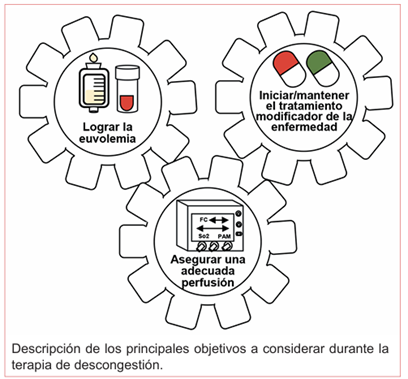 Lograr la euvolemia

Iniciar/mantener el tratamiento modificador de la enfermedad

FC

So2

PAM

Asegurar una adecuada perfusión

Descripción de los principales objetivos a considerar durante la terapia de descongestión.