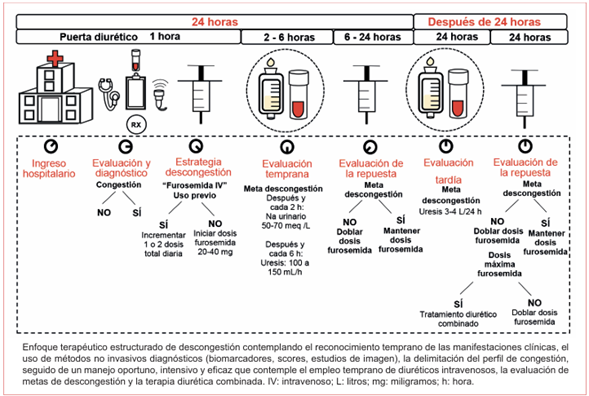 24 horas

Después de 24 horas

Puerta diurético 1 hora

2 - 6 horas

6 - 24 horas

24 horas

24 horas

RX

Ingreso hospitalario

Evaluación y diagnóstico

Congestión

NO

SÍ

Estrategia descongestión

"Furosemida IV" Uso previo

SÍ
Incrementar 1 o 2 dosis total diaria

NO
Iniciar dosis furosemida 20-40 mg

Evaluación temprana

Meta descongestión
Después y cada 2 h:
Na urinario 50-70 meq /L

Después y cada 6 h:
Uresis: 100 a 150 mL/h

Evaluación de la repuesta

Meta descongestión

NO
Doblar dosis furosemida

SÍ
Mantener dosis furosemida

Evaluación tardía

Meta descongestión
Uresis 3-4 L/24 h

Evaluación de la repuesta

Meta descongestión

NO
Doblar dosis furosemida

SÍ
Mantener dosis furosemida

Dosis máxima furosemida

SÍ
Tratamiento diurético combinado

NO
Doblar dosis furosemida

Enfoque terapéutico estructurado de descongestión contemplando el reconocimiento temprano de las manifestaciones clínicas, el uso de métodos no invasivos diagnósticos (biomarcadores, scores, estudios de imagen), la delimitación del perfil de congestión, seguido de un manejo oportuno, intensivo y eficaz que contemple el empleo temprano de diuréticos intravenosos, la evaluación de metas de descongestión y la terapia diurética combinada. IV: intravenoso; L: litros; mg: miligramos; h: hora.