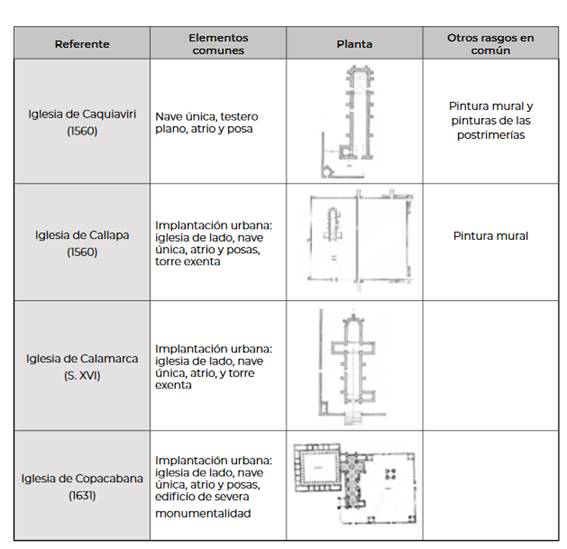 | Referente | Elementos comunes | Planta | Otros rasgos en común |
|---|---|---|---|
| Iglesia de Caquiaviri (1560) | Nave única, testero plano, atrio y posa | | Pintura mural y pinturas de las postrimerías |
| Iglesia de Callapa (1560) | Implantación urbana: iglesia de lado, nave única, atrio y posas, torre exenta | | Pintura mural |
| Iglesia de Calamarca (S. XVI) | Implantación urbana: iglesia de lado, nave única, atrio, y torre exenta | | |
| Iglesia de Copacabana (1631) | Implantación urbana: iglesia de lado, nave única, atrio y posas, edificio de severa monumentalidad | | |