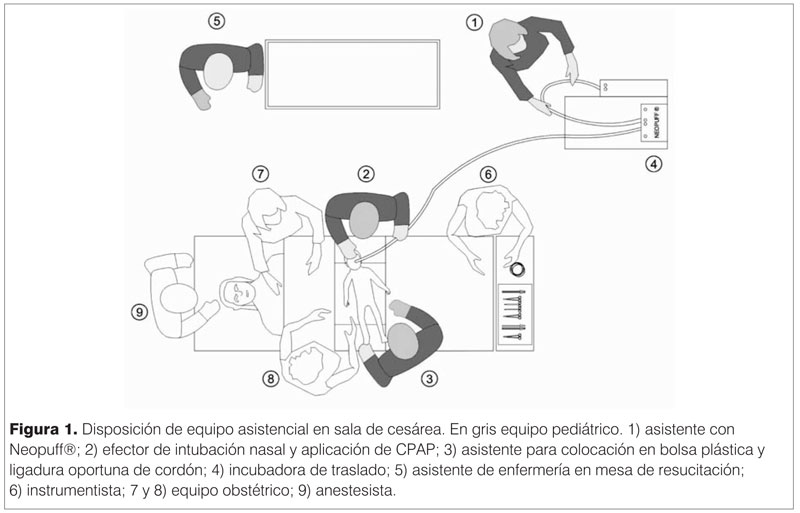 5

1

NEOPUFF ®

4

7

2

6

9

8

3

**Figura 1.** Disposición de equipo asistencial en sala de cesárea. En gris equipo pediátrico. 1) asistente con Neopuff®; 2) efector de intubación nasal y aplicación de CPAP; 3) asistente para colocación en bolsa plástica y ligadura oportuna de cordón; 4) incubadora de traslado; 5) asistente de enfermería en mesa de resucitación; 6) instrumentista; 7 y 8) equipo obstétrico; 9) anestesista.